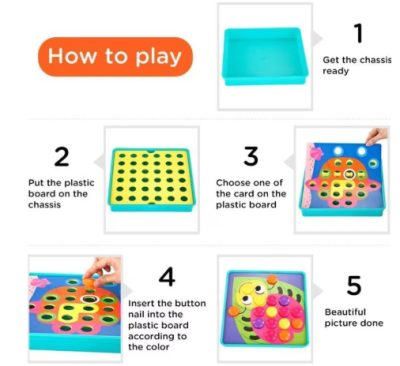 How to play

1
Get the chassis ready

2
Put the plastic board on the chassis

3
Choose one of the card on the plastic board

4
Insert the button nail into the plastic board according to the color

5
Beautiful picture done